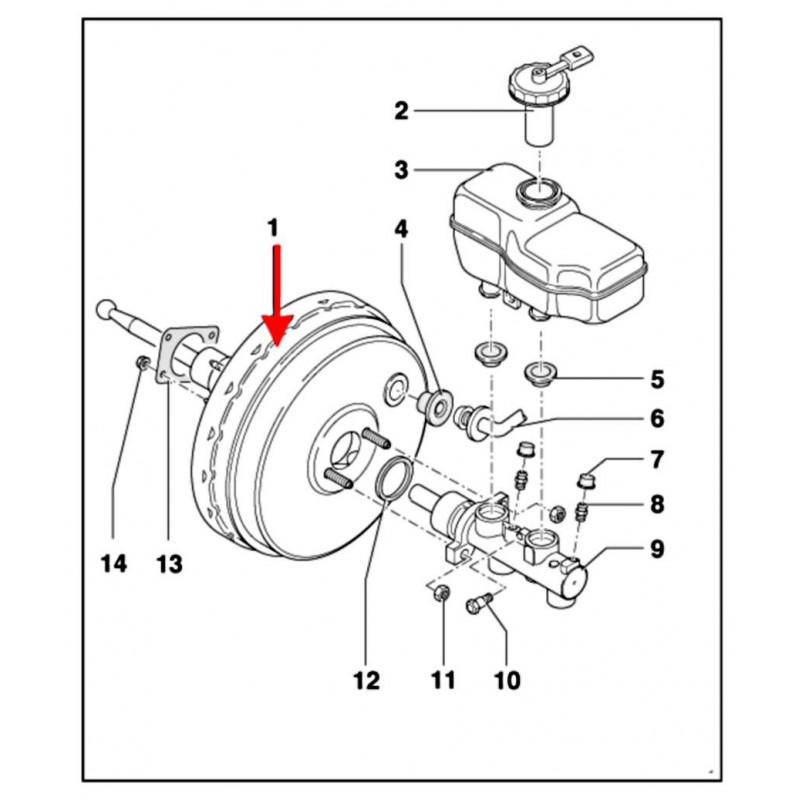 2
3
1
4
5
6
7
8
9
14
13
12
11
10