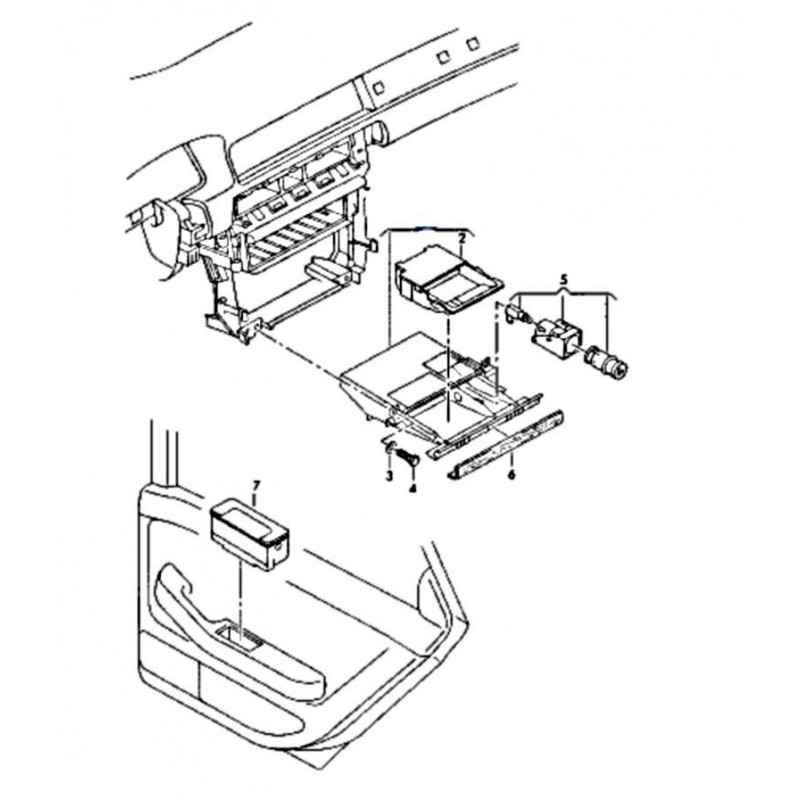 2
5
3
4
6
7